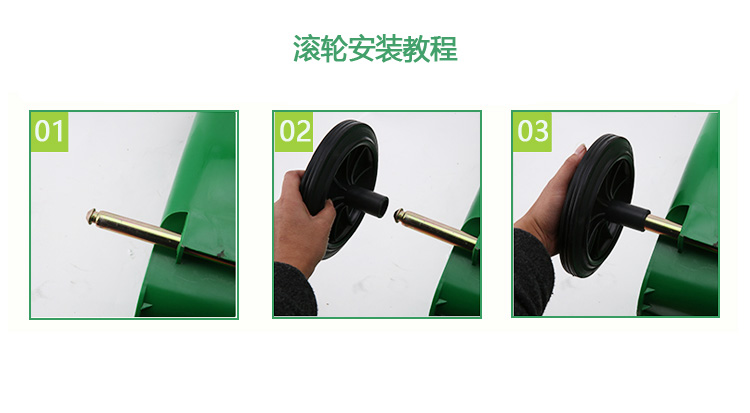 滚轮安装教程

01

02

03