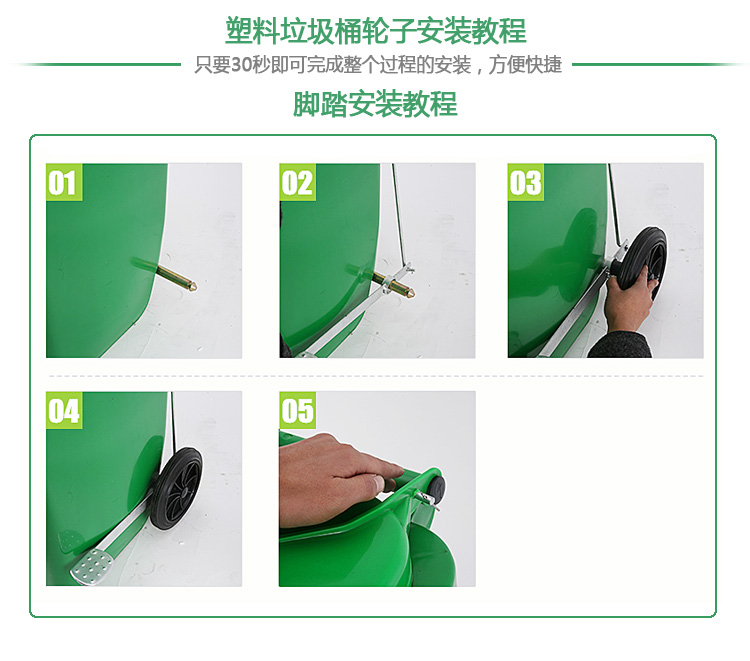 塑料垃圾桶轮子安装教程

只要30秒即可完成整个过程的安装，方便快捷

脚踏安装教程

01

02

03

04

05